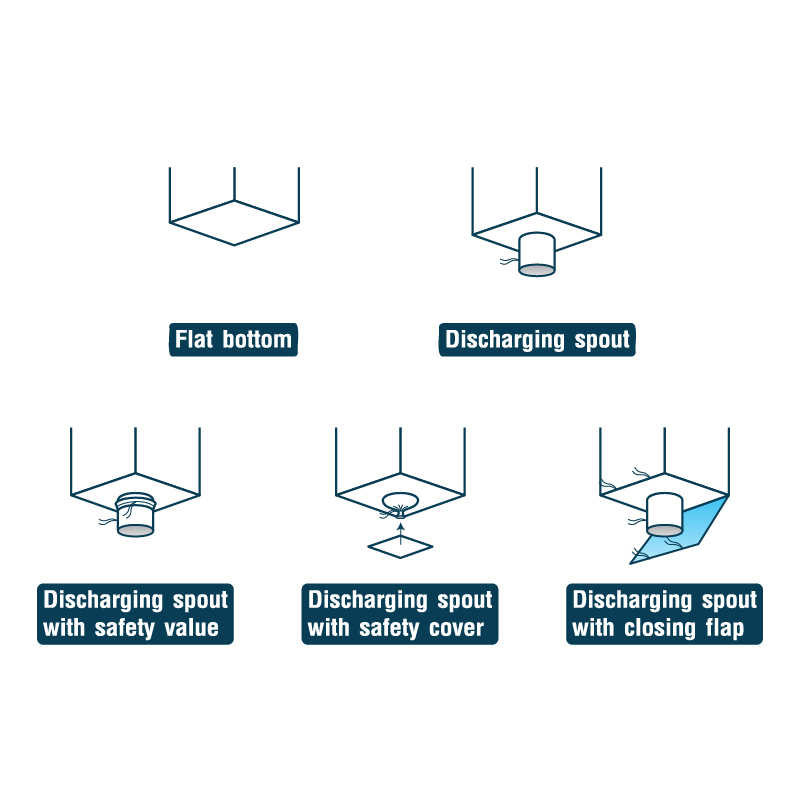 Flat bottom

Discharging spout

Discharging spout with safety value

Discharging spout with safety cover

Discharging spout with closing flap