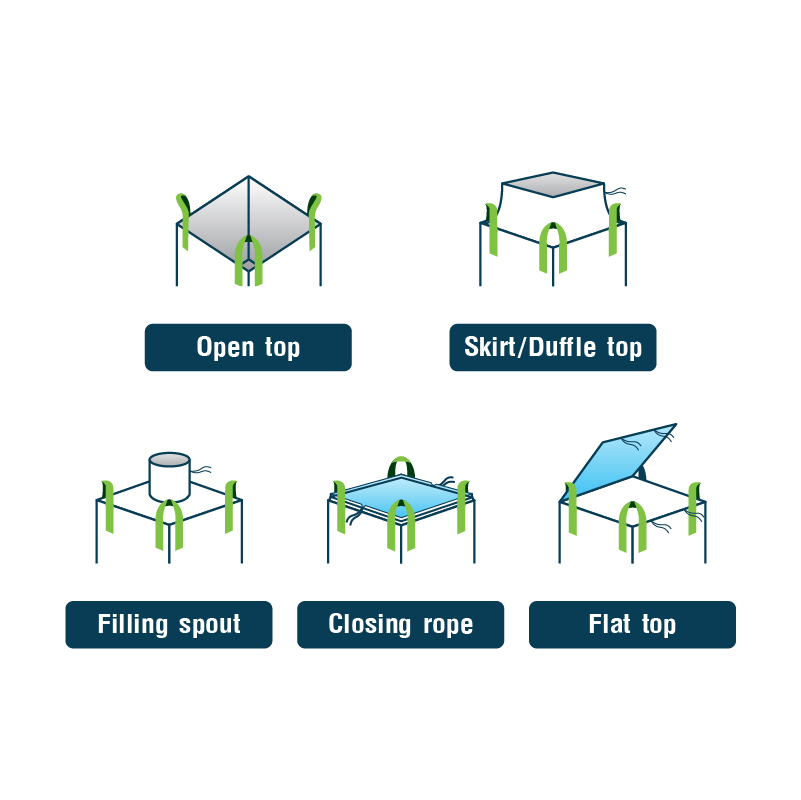 Open top

Skirt/Duffle top

Filling spout

Closing rope

Flat top